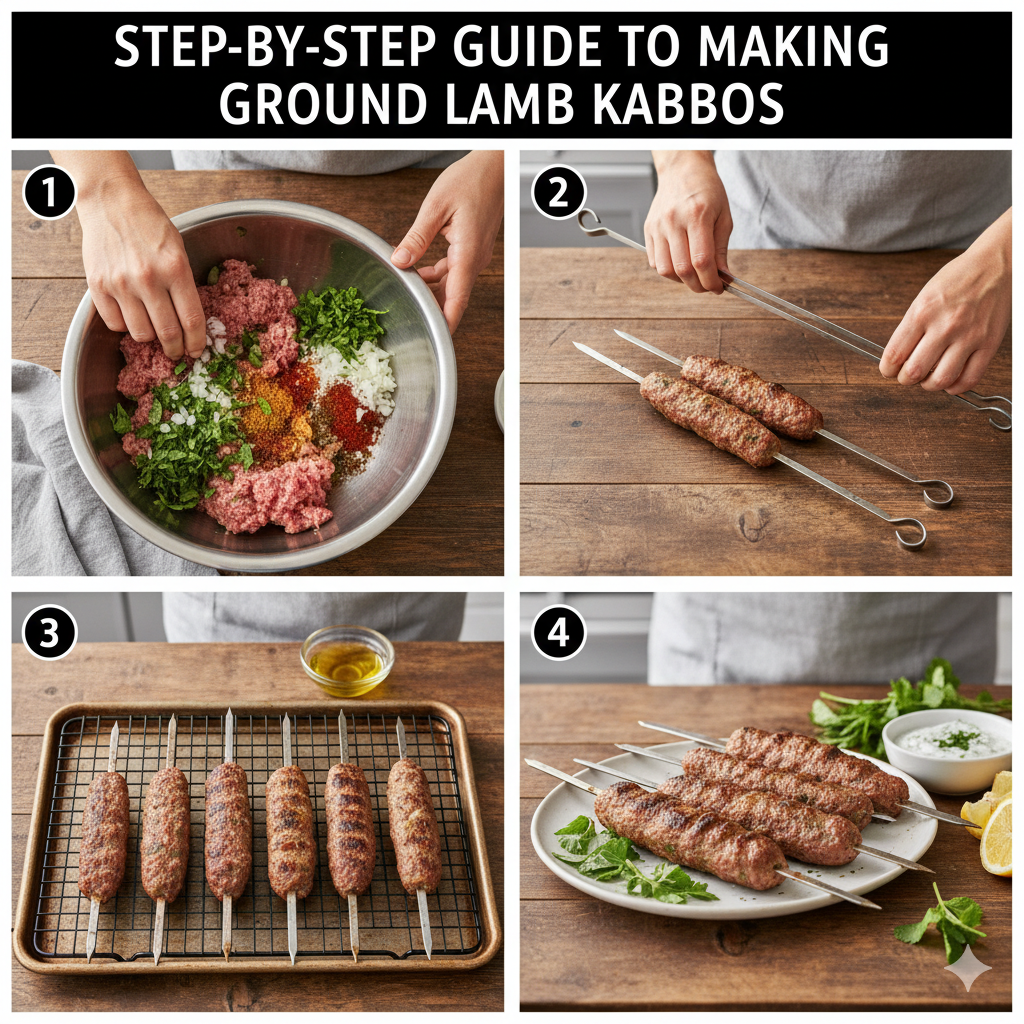 STEP-BY-STEP GUIDE TO MAKING GROUND LAMB KABBOS

1

2

3

4